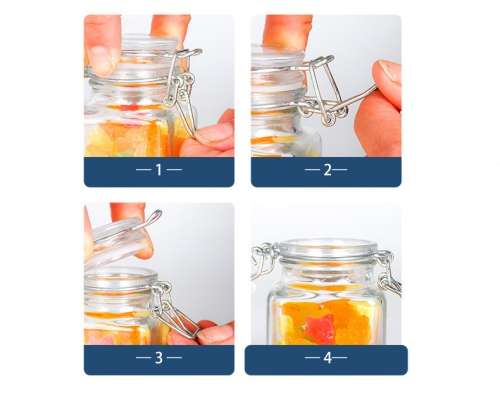 —1—

—2—

—3—

—4—